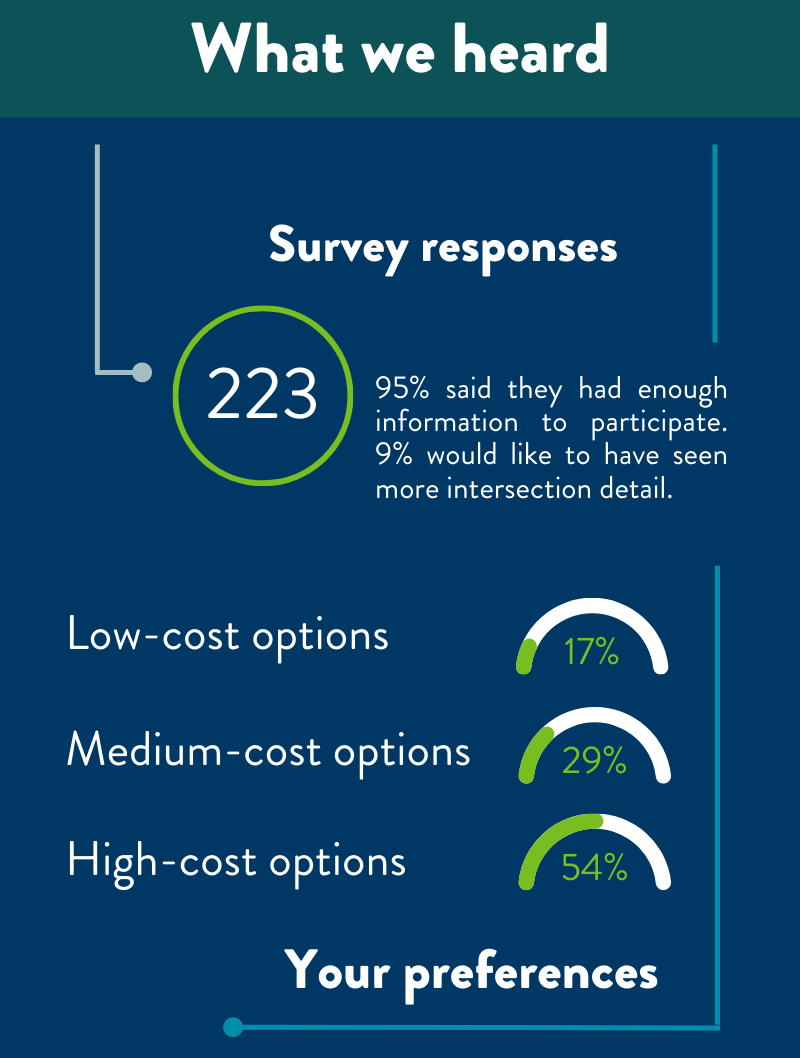 What we heard

Survey responses

223

95% said they had enough information to participate. 9% would like to have seen more intersection detail.

Low-cost options 17%

Medium-cost options 29%

High-cost options 54%

Your preferences